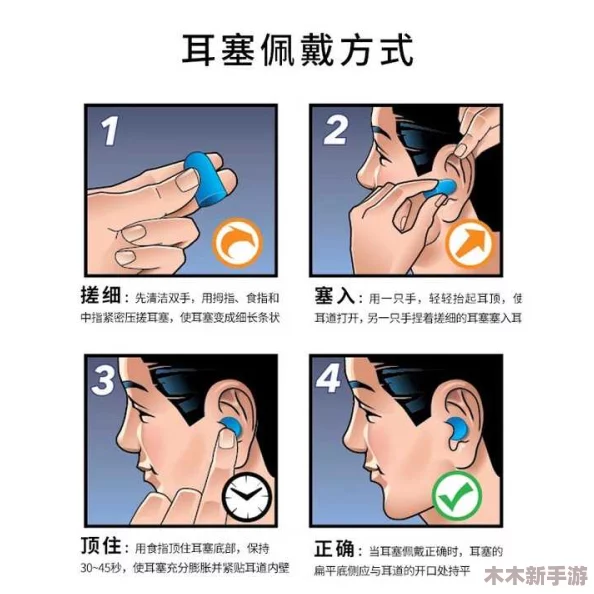 耳塞佩戴方式

1

搓细：先清洁双手，用拇指、食指和中指紧密压搓耳塞，使耳塞变成细长条状

2

塞入：用一只手，轻轻抬起耳顶，使耳道打开，另一只手捏着搓细的耳塞塞入耳

3

顶住：用食指顶住耳塞底部，保持30~45秒，使耳塞充分膨胀并紧贴耳道内壁

4

正确：当耳塞佩戴正确时，耳塞的扁平底侧应与耳道的开口处持平

木木新手游